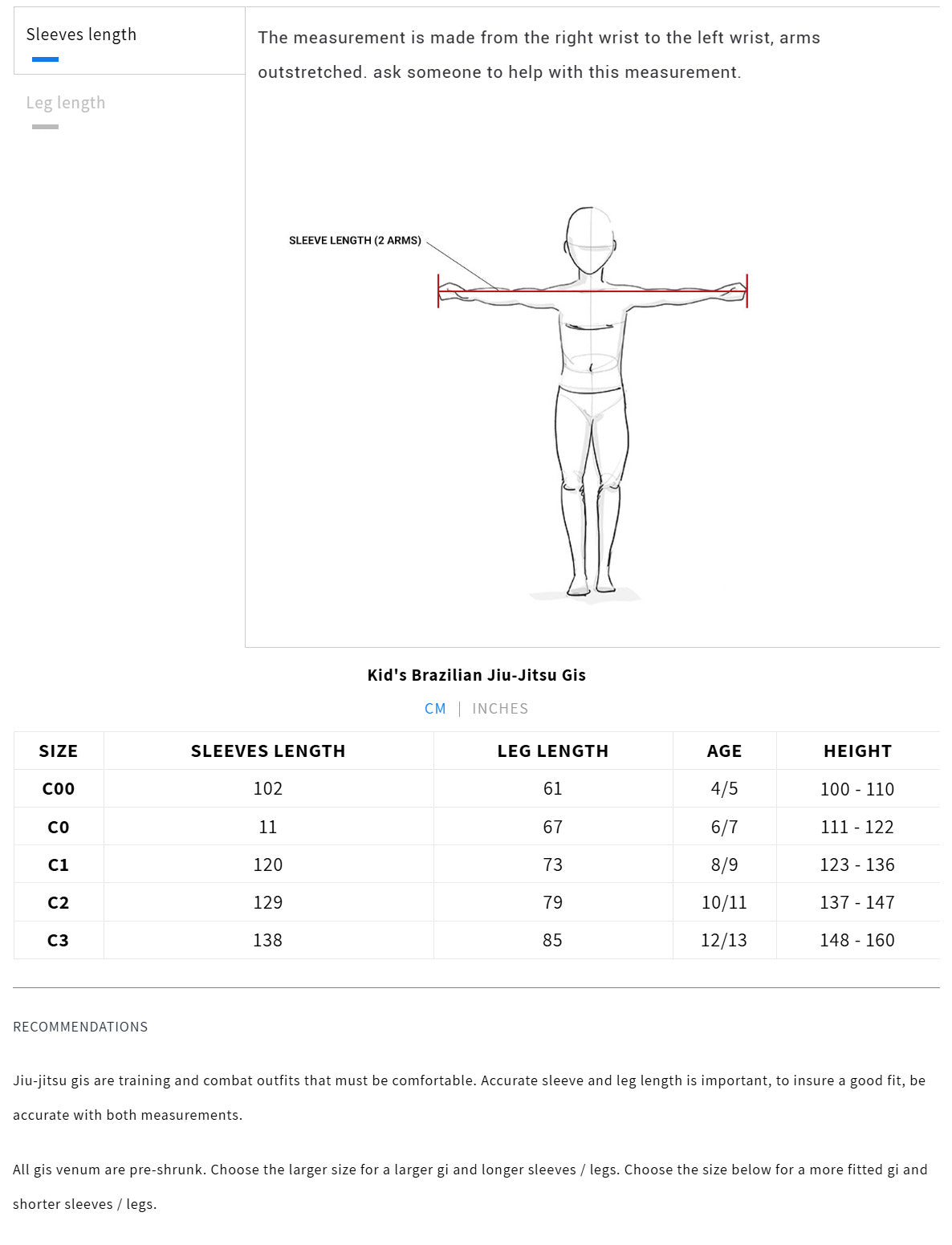 Sleeves length

Leg length

The measurement is made from the right wrist to the left wrist, arms outstretched. ask someone to help with this measurement.

SLEEVE LENGTH (2 ARMS)

Kid's Brazilian Jiu-Jitsu Gis

CM | INCHES

| SIZE | SLEEVES LENGTH | LEG LENGTH | AGE | HEIGHT |
|---|---|---|---|---|
| C00 | 102 | 61 | 4/5 | 100 - 110 |
| C0 | 11 | 67 | 6/7 | 111 - 122 |
| C1 | 120 | 73 | 8/9 | 123 - 136 |
| C2 | 129 | 79 | 10/11 | 137 - 147 |
| C3 | 138 | 85 | 12/13 | 148 - 160 |

RECOMMENDATIONS

Jiu-jitsu gis are training and combat outfits that must be comfortable. Accurate sleeve and leg length is important, to insure a good fit, be accurate with both measurements.

All gis venum are pre-shrunk. Choose the larger size for a larger gi and longer sleeves / legs. Choose the size below for a more fitted gi and shorter sleeves / legs.